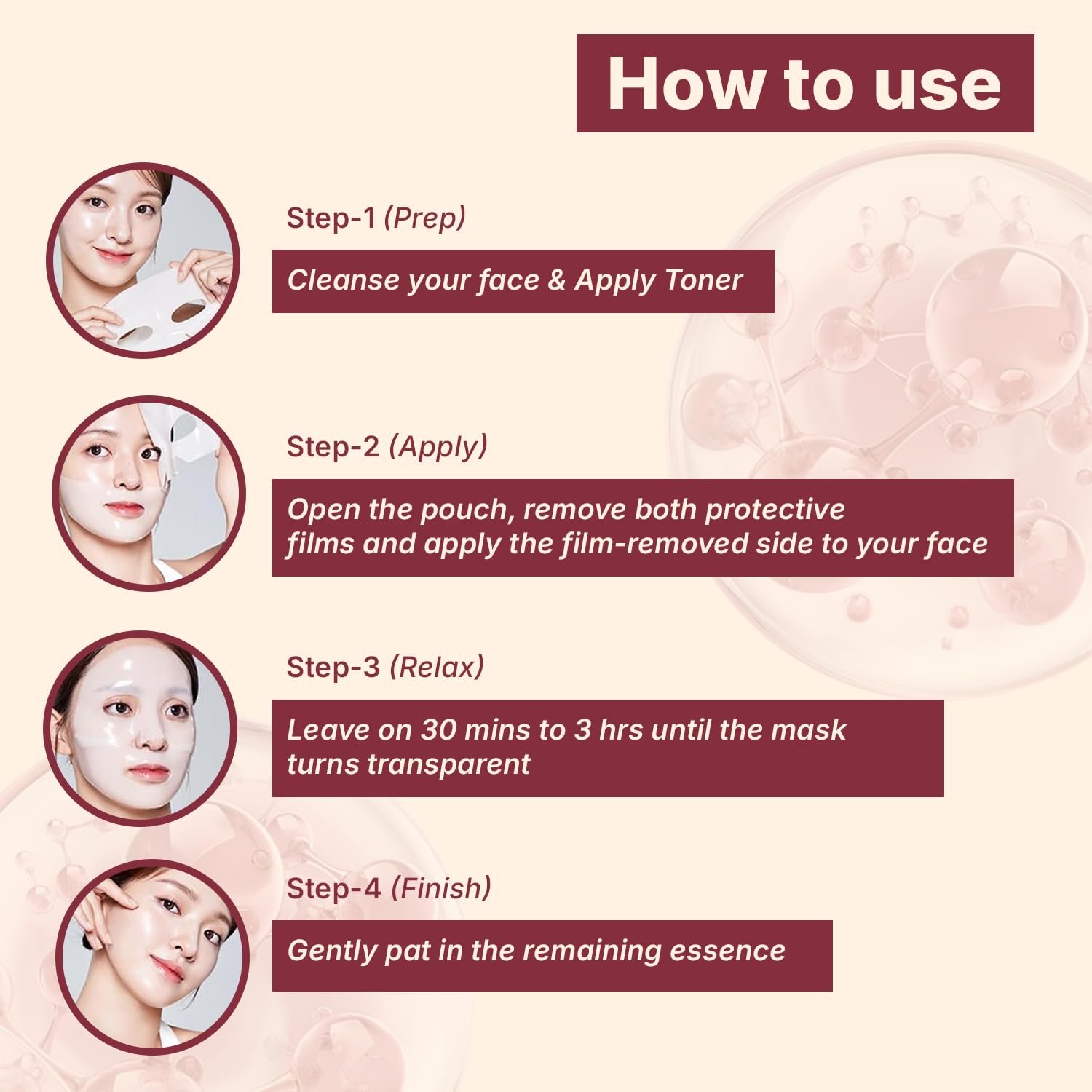 How to use

Step-1 (Prep)

Cleanse your face & Apply Toner

Step-2 (Apply)

Open the pouch, remove both protective films and apply the film-removed side to your face

Step-3 (Relax)

Leave on 30 mins to 3 hrs until the mask turns transparent

Step-4 (Finish)

Gently pat in the remaining essence