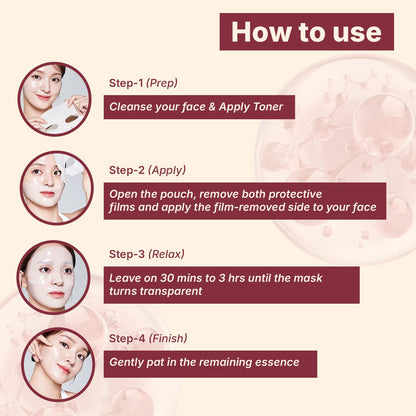 How to use

Step-1 (Prep)

Cleanse your face & Apply Toner

Step-2 (Apply)

Open the pouch, remove both protective films and apply the film-removed side to your face

Step-3 (Relax)

Leave on 30 mins to 3 hrs until the mask turns transparent

Step-4 (Finish)

Gently pat in the remaining essence