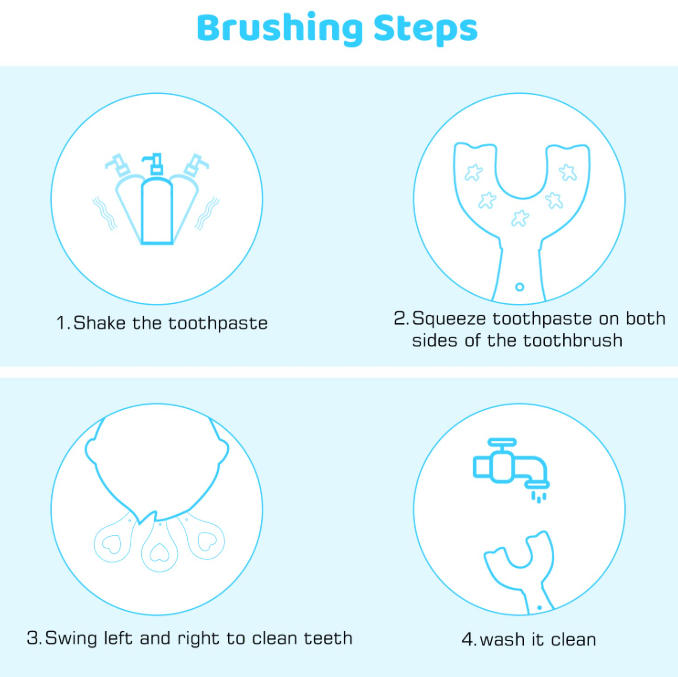 Brushing Steps

1.Shake the toothpaste

2.Squeeze toothpaste on both sides of the toothbrush

3.Swing left and right to clean teeth

4.wash it clean