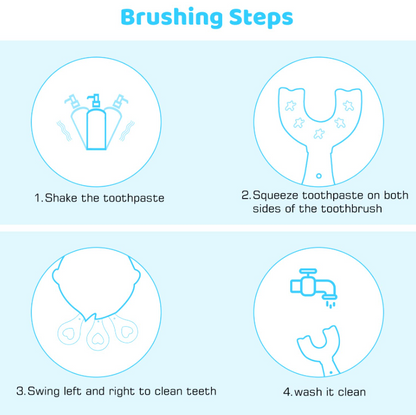 Brushing Steps

1.Shake the toothpaste

2.Squeeze toothpaste on both sides of the toothbrush

3.Swing left and right to clean teeth

4.wash it clean